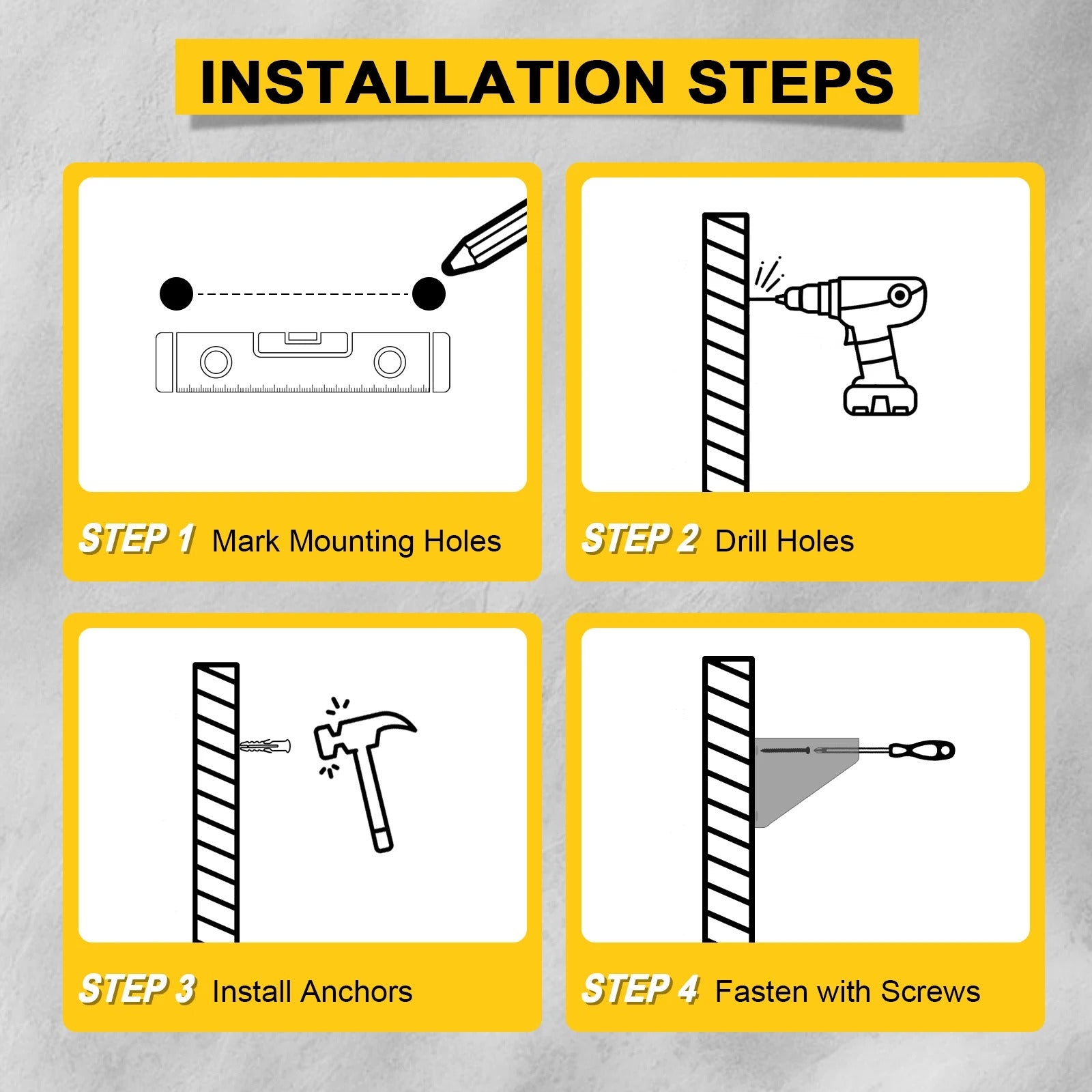 INSTALLATION STEPS

STEP 1 Mark Mounting Holes

STEP 2 Drill Holes

STEP 3 Install Anchors

STEP 4 Fasten with Screws