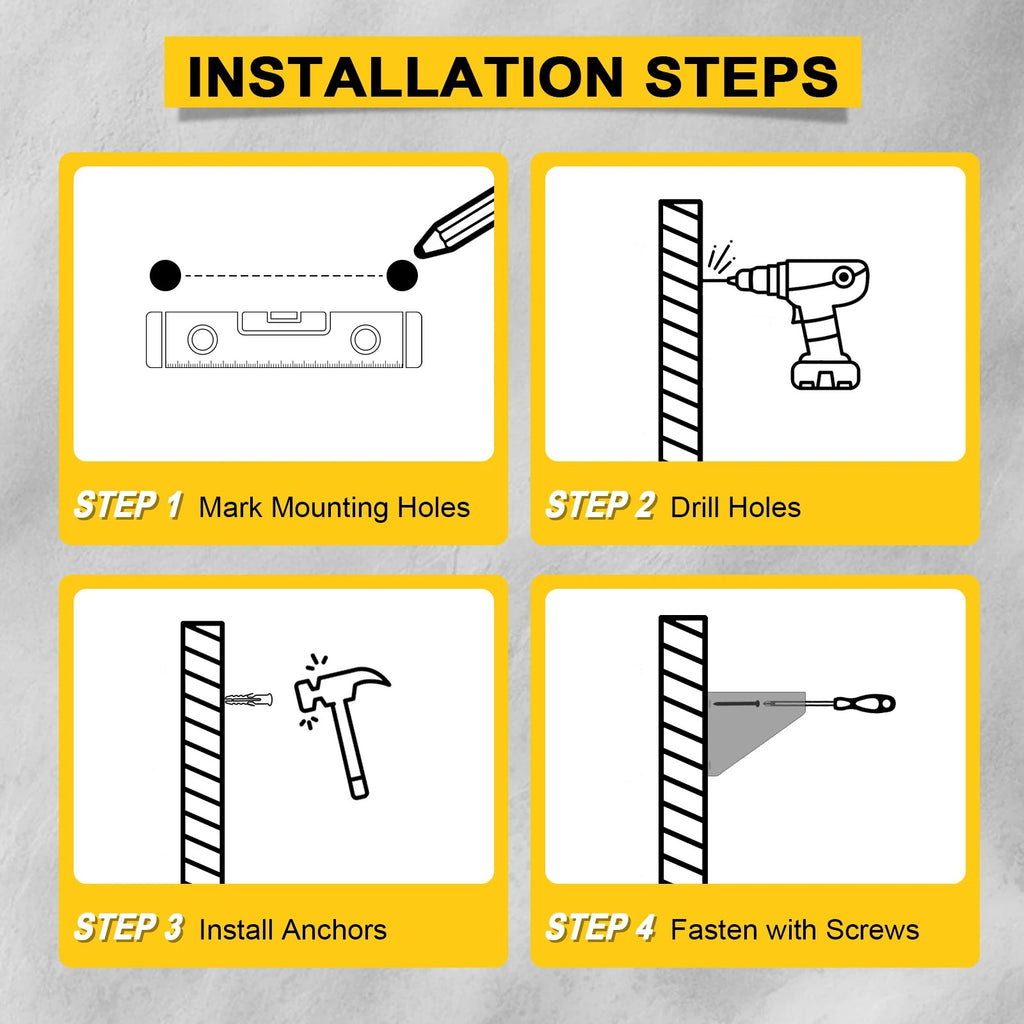 INSTALLATION STEPS

STEP 1 Mark Mounting Holes

STEP 2 Drill Holes

STEP 3 Install Anchors

STEP 4 Fasten with Screws