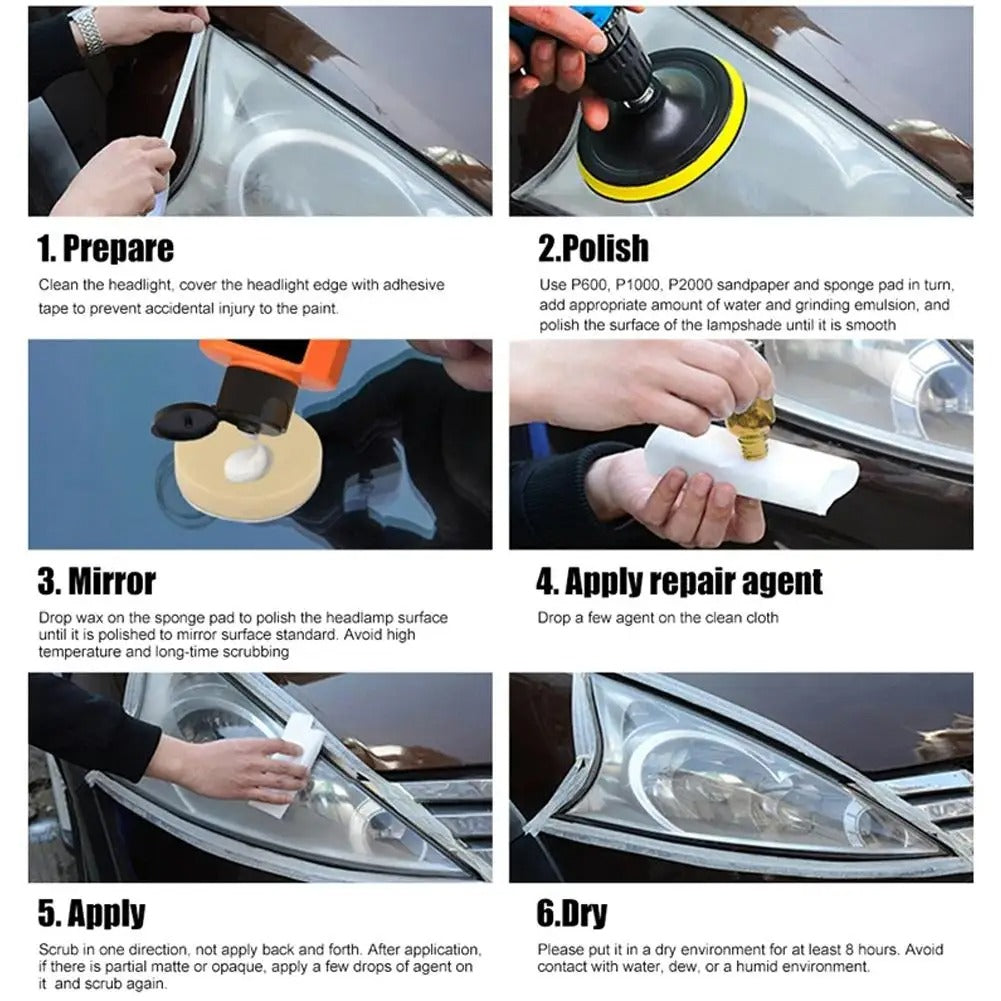 1. Prepare

Clean the headlight, cover the headlight edge with adhesive tape to prevent accidental injury to the paint.

2.Polish

Use P600, P1000, P2000 sandpaper and sponge pad in turn, add appropriate amount of water and grinding emulsion, and polish the surface of the lampshade until it is smooth

3. Mirror

Drop wax on the sponge pad to polish the headlamp surface until it is polished to mirror surface standard. Avoid high temperature and long-time scrubbing

4. Apply repair agent

Drop a few agent on the clean cloth

5. Apply

Scrub in one direction, not apply back and forth. After application, if there is partial matte or opaque, apply a few drops of agent on it and scrub again.

6.Dry

Please put it in a dry environment for at least 8 hours. Avoid contact with water, dew, or a humid environment.