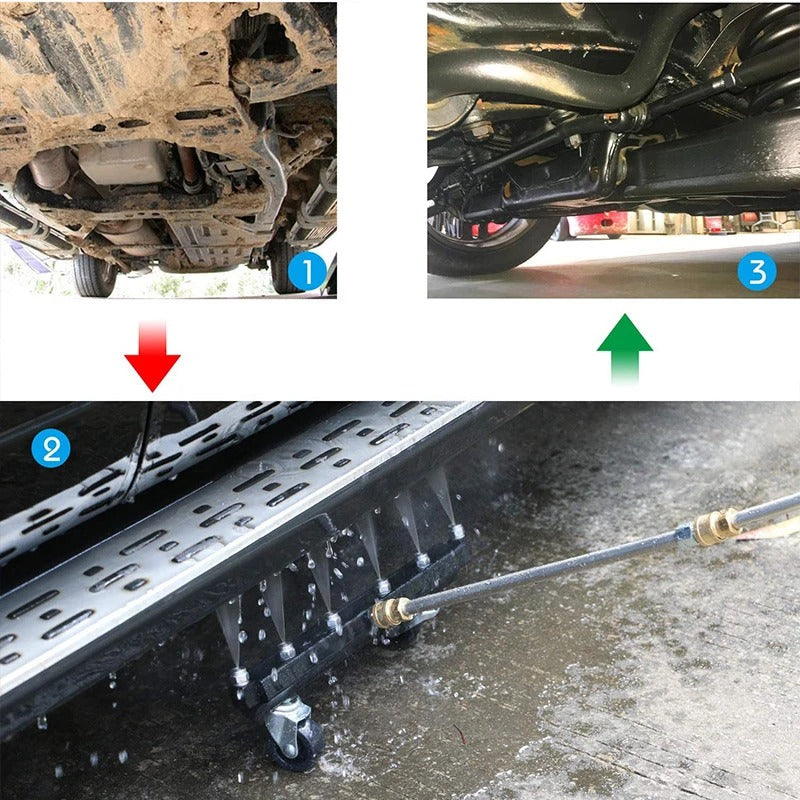 1
3
2